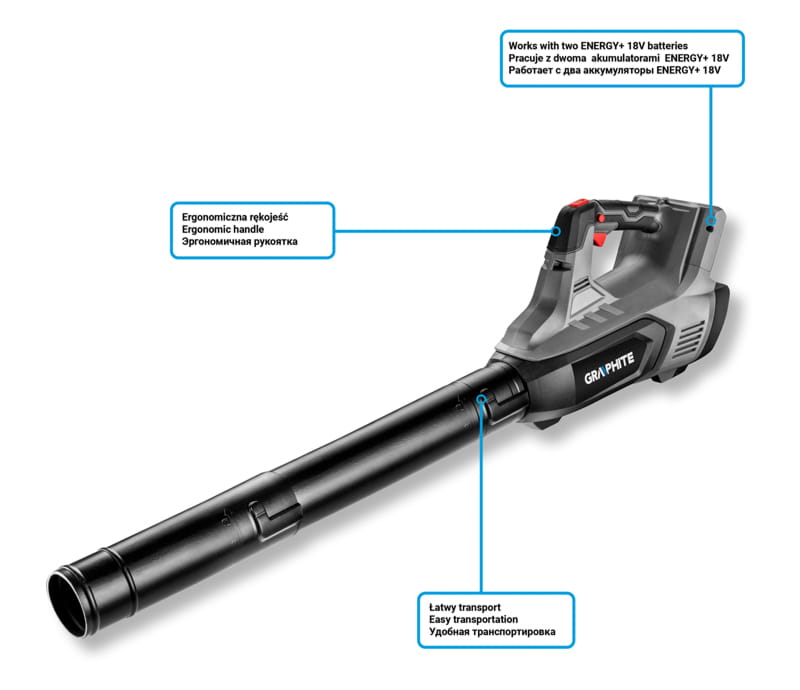 Works with two ENERGY+ 18V batteries
Pracuje z dwoma akumulatorami ENERGY+ 18V
Работает с два аккумуляторы ENERGY+ 18V

Ergonomiczna rękojeść
Ergonomic handle
Эргономичная рукоятка

GRAPHITE

Łatwy transport
Easy transportation
Удобная транспортировка